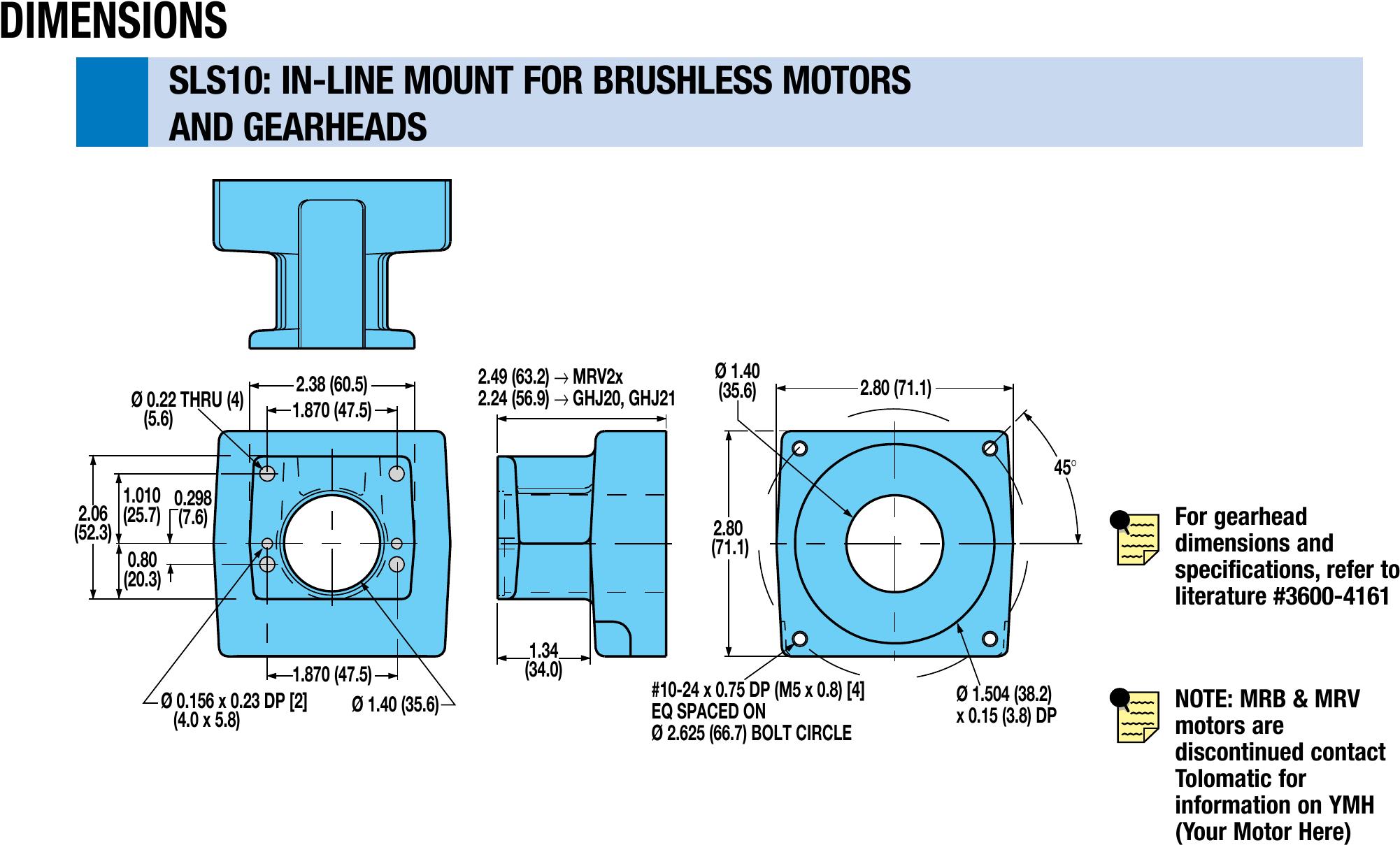 DIMENSIONS

SLS10: IN-LINE MOUNT FOR BRUSHLESS MOTORS AND GEARHEADS

Ø 0.22 THRU (4) (5.6)

2.38 (60.5)

1.870 (47.5)

2.06 (52.3)

1.010 (25.7)

0.298 (7.6)

0.80 (20.3)

1.870 (47.5)

Ø 0.156 x 0.23 DP [2] (4.0 x 5.8)

Ø 1.40 (35.6)

2.49 (63.2) → MRV2x
2.24 (56.9) → GHJ20, GHJ21

1.34 (34.0)

Ø 1.40 (35.6)

2.80 (71.1)

45°

2.80 (71.1)

#10-24 x 0.75 DP (M5 x 0.8) [4]
EQ SPACED ON
Ø 2.625 (66.7) BOLT CIRCLE

Ø 1.504 (38.2) x 0.15 (3.8) DP

For gearhead dimensions and specifications, refer to literature #3600-4161

NOTE: MRB & MRV motors are discontinued contact Tolomatic for information on YMH (Your Motor Here)