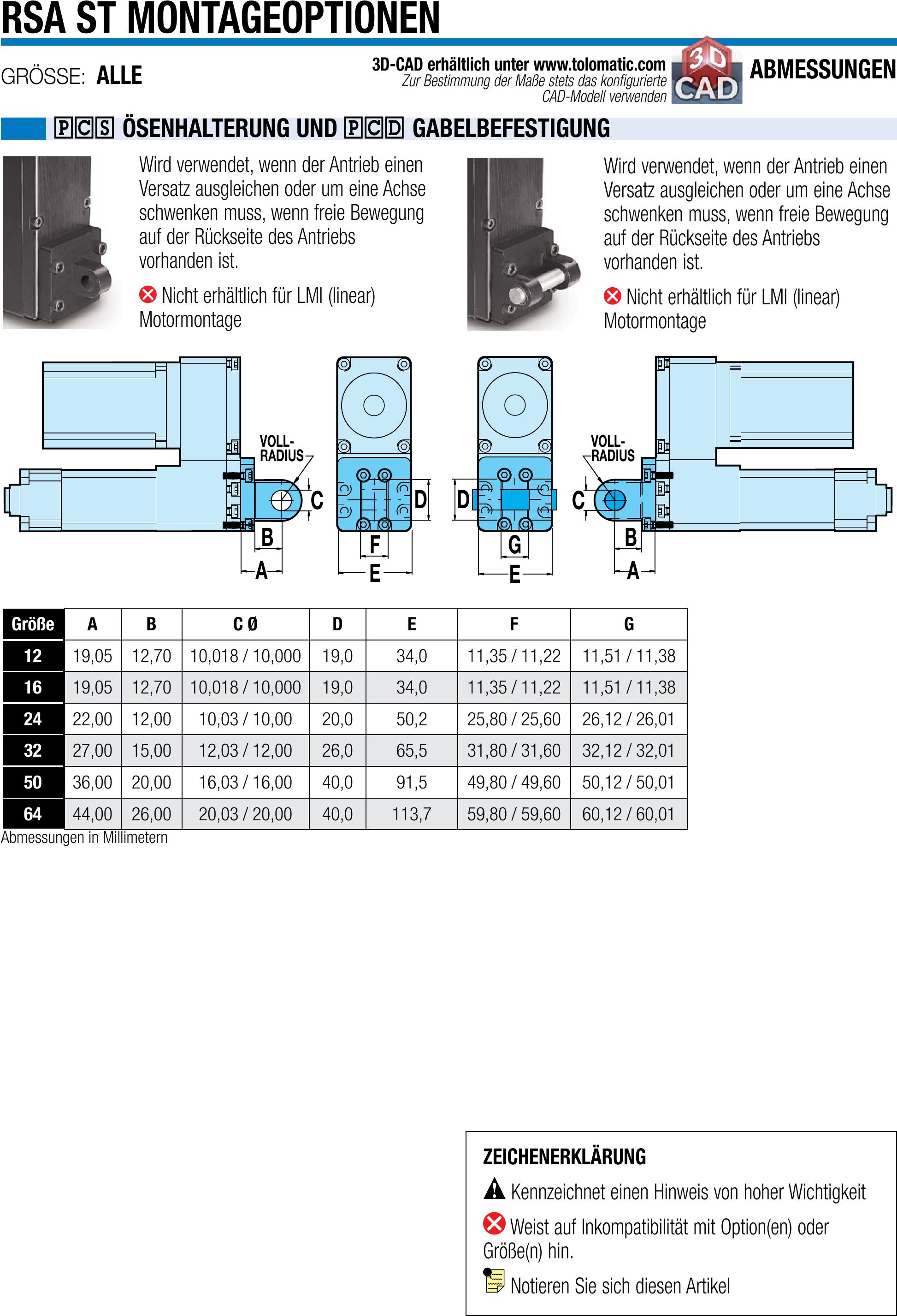 RSA ST MONTAGEOPTIONEN

GRÖSSE: ALLE

3D-CAD erhältlich unter www.tolomatic.com
Zur Bestimmung der Maße stets das konfigurierte CAD-Modell verwenden

3D CAD

ABMESSUNGEN

PCS ÖSENHALTERUNG UND PCD GABELBEFESTIGUNG

Wird verwendet, wenn der Antrieb einen Versatz ausgleichen oder um eine Achse schwenken muss, wenn freie Bewegung auf der Rückseite des Antriebs vorhanden ist.

Nicht erhältlich für LMI (linear) Motormontage

Wird verwendet, wenn der Antrieb einen Versatz ausgleichen oder um eine Achse schwenken muss, wenn freie Bewegung auf der Rückseite des Antriebs vorhanden ist.

Nicht erhältlich für LMI (linear) Motormontage

VOLL-RADIUS C B A D F E D G E VOLL-RADIUS C B A

| Größe | A | B | C Ø | D | E | F | G |
|---|---|---|---|---|---|---|---|
| 12 | 19,05 | 12,70 | 10,018 / 10,000 | 19,0 | 34,0 | 11,35 / 11,22 | 11,51 / 11,38 |
| 16 | 19,05 | 12,70 | 10,018 / 10,000 | 19,0 | 34,0 | 11,35 / 11,22 | 11,51 / 11,38 |
| 24 | 22,00 | 12,00 | 10,03 / 10,00 | 20,0 | 50,2 | 25,80 / 25,60 | 26,12 / 26,01 |
| 32 | 27,00 | 15,00 | 12,03 / 12,00 | 26,0 | 65,5 | 31,80 / 31,60 | 32,12 / 32,01 |
| 50 | 36,00 | 20,00 | 16,03 / 16,00 | 40,0 | 91,5 | 49,80 / 49,60 | 50,12 / 50,01 |
| 64 | 44,00 | 26,00 | 20,03 / 20,00 | 40,0 | 113,7 | 59,80 / 59,60 | 60,12 / 60,01 |

Abmessungen in Millimetern

ZEICHENERKLÄRUNG

Kennzeichnet einen Hinweis von hoher Wichtigkeit

Weist auf Inkompatibilität mit Option(en) oder Größe(n) hin.

Notieren Sie sich diesen Artikel