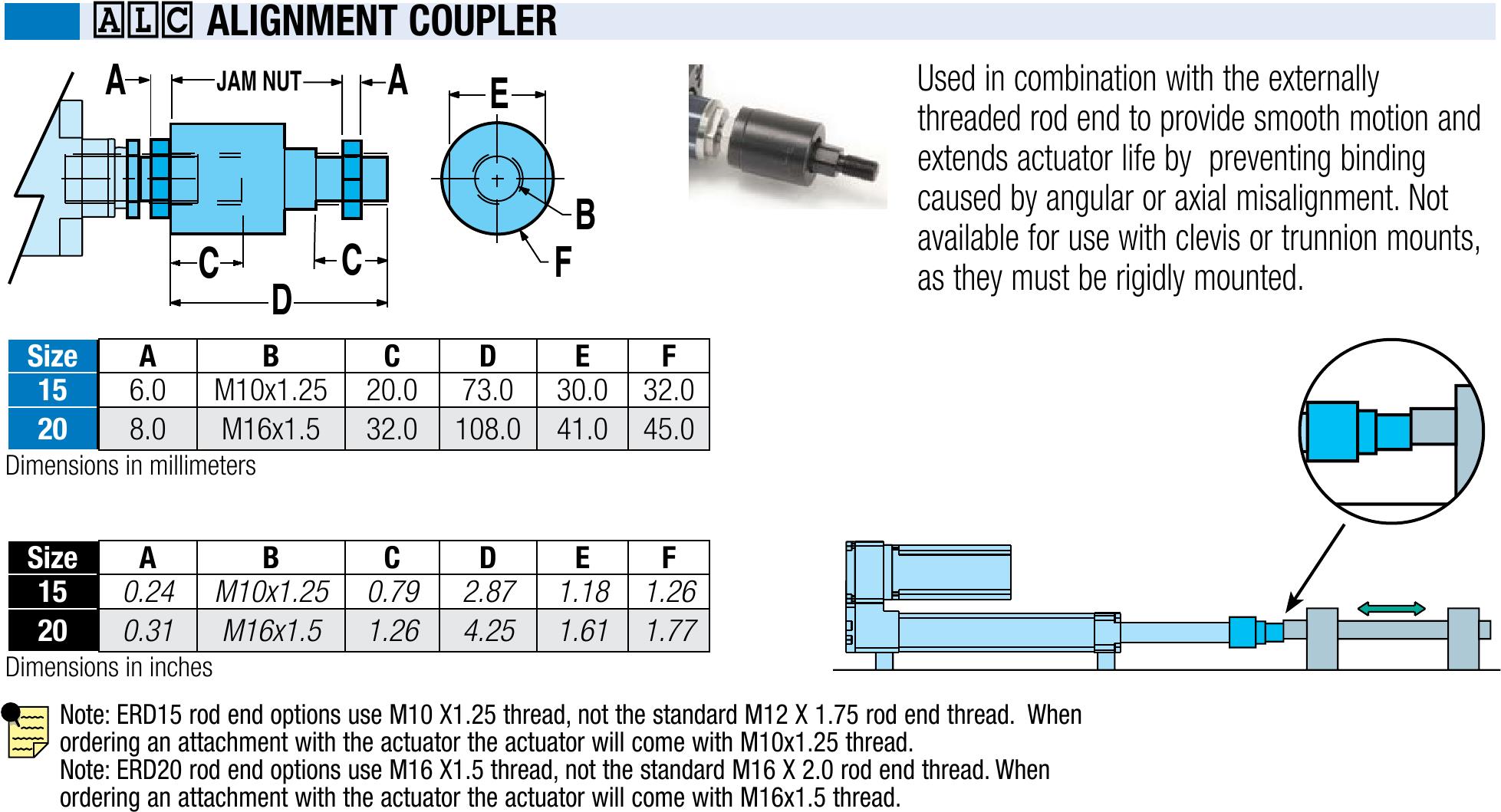 ALC ALIGNMENT COUPLER

A JAM NUT A

E

B

F

C C

D

Used in combination with the externally threaded rod end to provide smooth motion and extends actuator life by preventing binding caused by angular or axial misalignment. Not available for use with clevis or trunnion mounts, as they must be rigidly mounted.

| Size | A | B | C | D | E | F |
|---|---|---|---|---|---|---|
| 15 | 6.0 | M10x1.25 | 20.0 | 73.0 | 30.0 | 32.0 |
| 20 | 8.0 | M16x1.5 | 32.0 | 108.0 | 41.0 | 45.0 |

Dimensions in millimeters

| Size | A | B | C | D | E | F |
|---|---|---|---|---|---|---|
| 15 | 0.24 | M10x1.25 | 0.79 | 2.87 | 1.18 | 1.26 |
| 20 | 0.31 | M16x1.5 | 1.26 | 4.25 | 1.61 | 1.77 |

Dimensions in inches

Note: ERD15 rod end options use M10 X1.25 thread, not the standard M12 X 1.75 rod end thread. When ordering an attachment with the actuator the actuator will come with M10x1.25 thread.
Note: ERD20 rod end options use M16 X1.5 thread, not the standard M16 X 2.0 rod end thread. When ordering an attachment with the actuator the actuator will come with M16x1.5 thread.