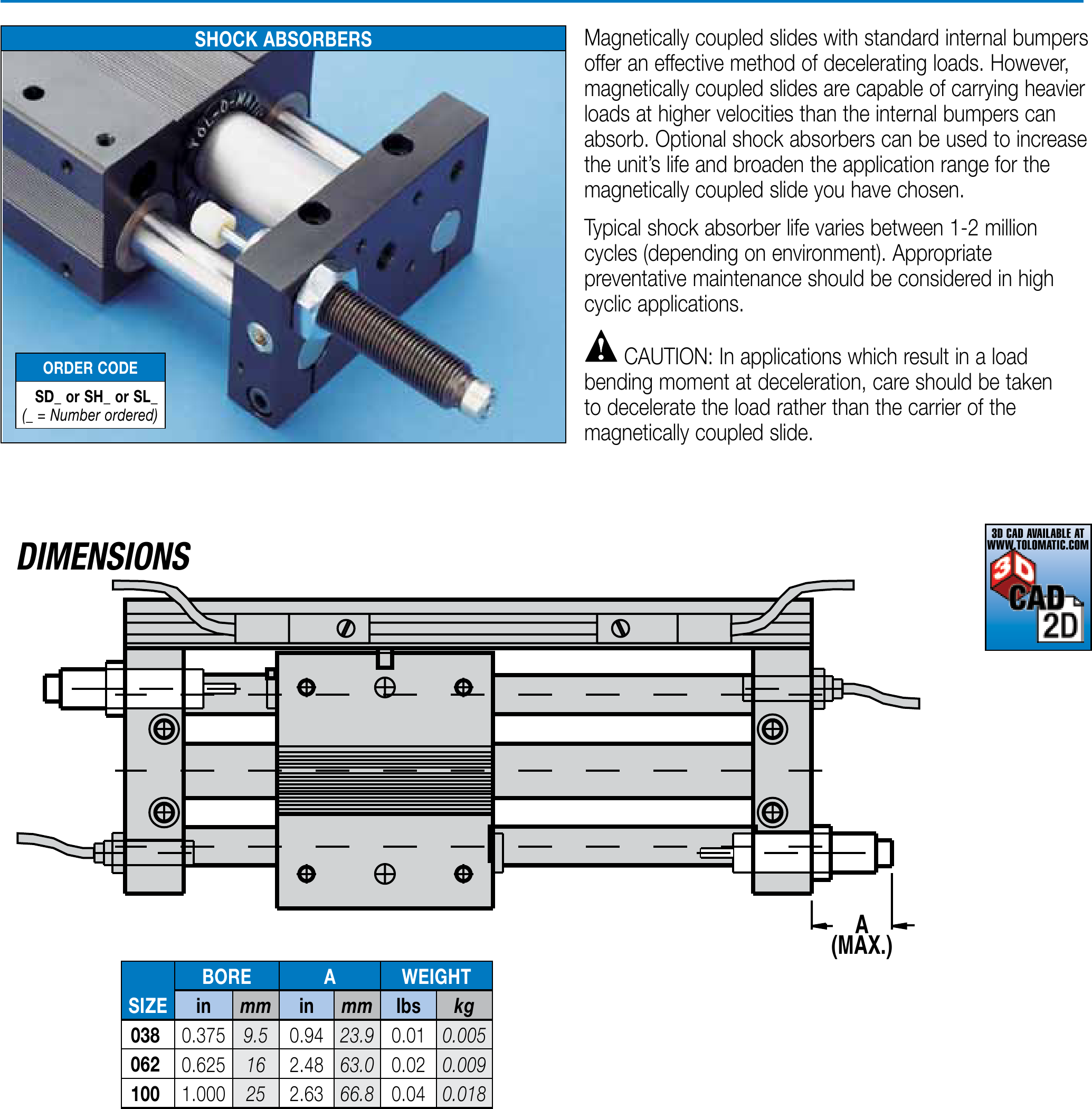 SHOCK ABSORBERS

ORDER CODE
SD_ or SH_ or SL_
(_ = Number ordered)

Magnetically coupled slides with standard internal bumpers offer an effective method of decelerating loads. However, magnetically coupled slides are capable of carrying heavier loads at higher velocities than the internal bumpers can absorb. Optional shock absorbers can be used to increase the unit's life and broaden the application range for the magnetically coupled slide you have chosen.

Typical shock absorber life varies between 1-2 million cycles (depending on environment). Appropriate preventative maintenance should be considered in high cyclic applications.

CAUTION: In applications which result in a load bending moment at deceleration, care should be taken to decelerate the load rather than the carrier of the magnetically coupled slide.

DIMENSIONS

3D CAD AVAILABLE AT WWW.TOLOMATIC.COM
3D CAD 2D

A
(MAX.)

| SIZE | BORE in | BORE mm | A in | A mm | WEIGHT lbs | WEIGHT kg |
|---|---|---|---|---|---|---|
| 038 | 0.375 | 9.5 | 0.94 | 23.9 | 0.01 | 0.005 |
| 062 | 0.625 | 16 | 2.48 | 63.0 | 0.02 | 0.009 |
| 100 | 1.000 | 25 | 2.63 | 66.8 | 0.04 | 0.018 |