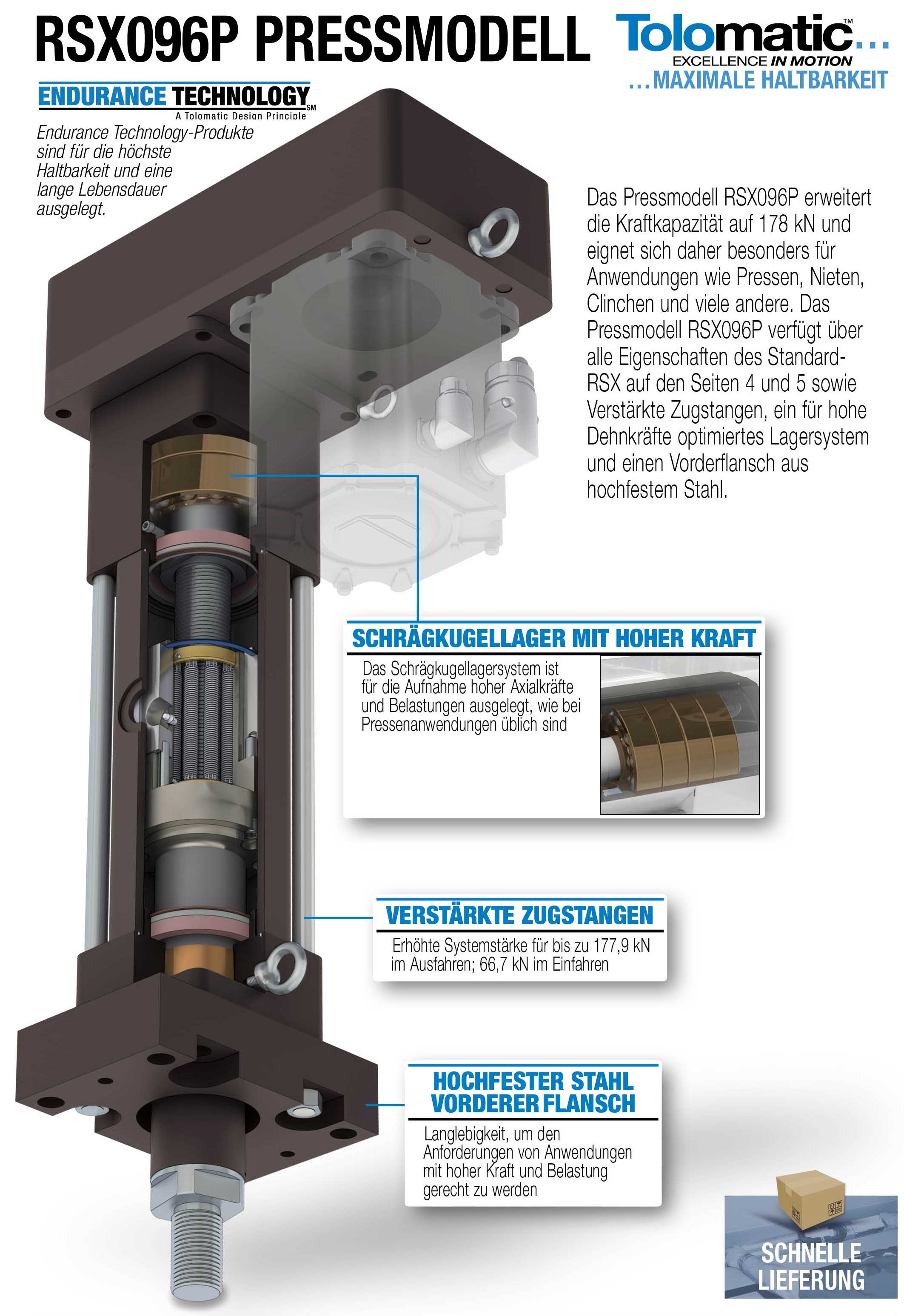 RSX096P PRESSMODELL

Tolomatic™...
EXCELLENCE IN MOTION
...MAXIMALE HALTBARKEIT

ENDURANCE TECHNOLOGY SM
A Tolomatic Design Principle

Endurance Technology-Produkte sind für die höchste Haltbarkeit und eine lange Lebensdauer ausgelegt.

Das Pressmodell RSX096P erweitert die Kraftkapazität auf 178 kN und eignet sich daher besonders für Anwendungen wie Pressen, Nieten, Clinchen und viele andere. Das Pressmodell RSX096P verfügt über alle Eigenschaften des Standard-RSX auf den Seiten 4 und 5 sowie Verstärkte Zugstangen, ein für hohe Dehnkräfte optimiertes Lagersystem und einen Vorderflansch aus hochfestem Stahl.

SCHRÄGKUGELLAGER MIT HOHER KRAFT

Das Schrägkugellagersystem ist für die Aufnahme hoher Axialkräfte und Belastungen ausgelegt, wie bei Pressenanwendungen üblich sind

VERSTÄRKTE ZUGSTANGEN

Erhöhte Systemstärke für bis zu 177,9 kN im Ausfahren; 66,7 kN im Einfahren

HOCHFESTER STAHL VORDERER FLANSCH

Langlebigkeit, um den Anforderungen von Anwendungen mit hoher Kraft und Belastung gerecht zu werden

SCHNELLE LIEFERUNG