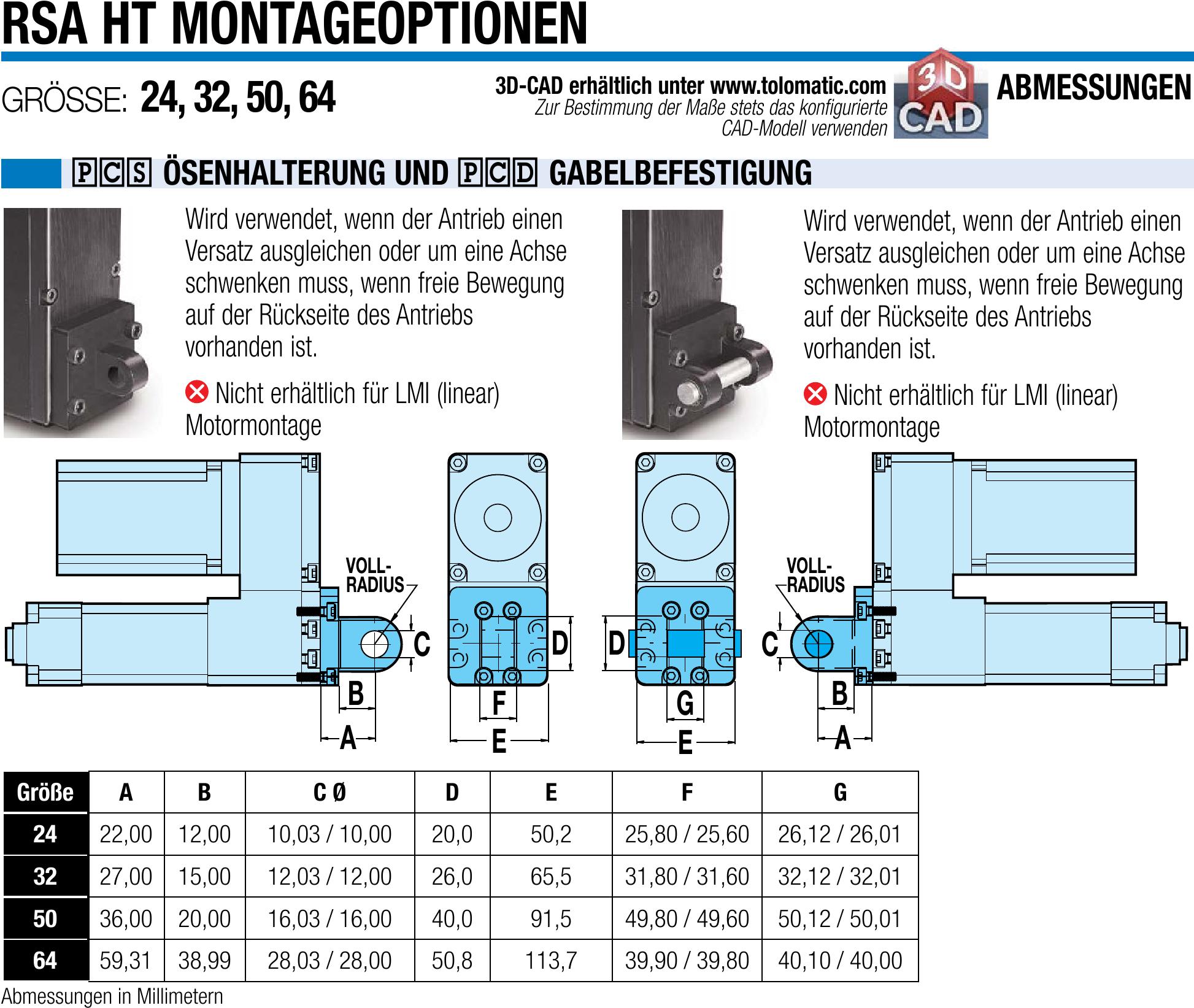 RSA HT MONTAGEOPTIONEN

GRÖSSE: 24, 32, 50, 64

3D-CAD erhältlich unter www.tolomatic.com
Zur Bestimmung der Maße stets das konfigurierte CAD-Modell verwenden

3D CAD

ABMESSUNGEN

PCS ÖSENHALTERUNG UND PCD GABELBEFESTIGUNG

Wird verwendet, wenn der Antrieb einen Versatz ausgleichen oder um eine Achse schwenken muss, wenn freie Bewegung auf der Rückseite des Antriebs vorhanden ist.

Nicht erhältlich für LMI (linear) Motormontage

Wird verwendet, wenn der Antrieb einen Versatz ausgleichen oder um eine Achse schwenken muss, wenn freie Bewegung auf der Rückseite des Antriebs vorhanden ist.

Nicht erhältlich für LMI (linear) Motormontage

VOLL-RADIUS
C
B
A
D
F
E
D
G
E
VOLL-RADIUS
C
B
A

| Größe | A | B | C Ø | D | E | F | G |
|---|---|---|---|---|---|---|---|
| 24 | 22,00 | 12,00 | 10,03 / 10,00 | 20,0 | 50,2 | 25,80 / 25,60 | 26,12 / 26,01 |
| 32 | 27,00 | 15,00 | 12,03 / 12,00 | 26,0 | 65,5 | 31,80 / 31,60 | 32,12 / 32,01 |
| 50 | 36,00 | 20,00 | 16,03 / 16,00 | 40,0 | 91,5 | 49,80 / 49,60 | 50,12 / 50,01 |
| 64 | 59,31 | 38,99 | 28,03 / 28,00 | 50,8 | 113,7 | 39,90 / 39,80 | 40,10 / 40,00 |

Abmessungen in Millimetern