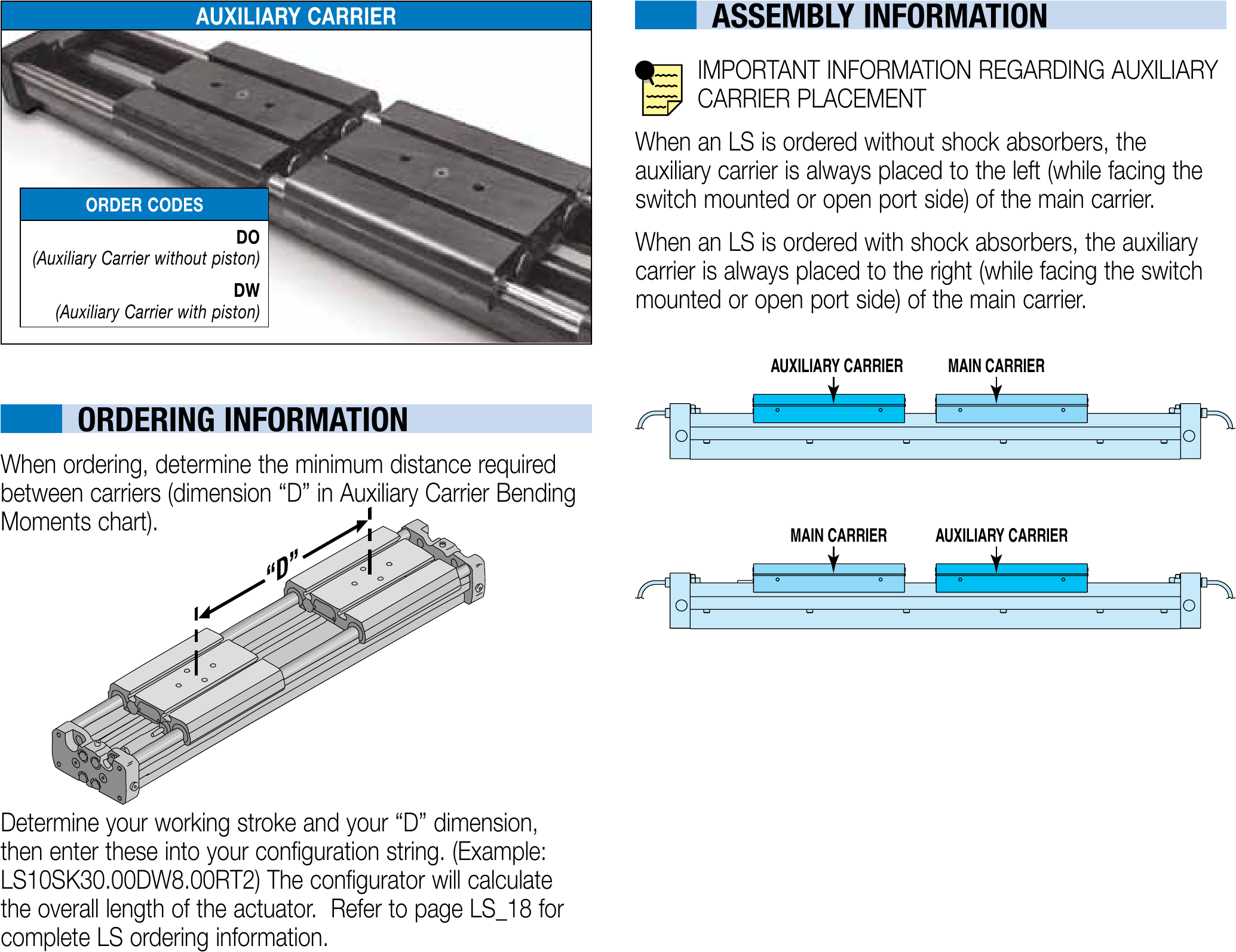 AUXILIARY CARRIER

ORDER CODES

DO
(Auxiliary Carrier without piston)

DW
(Auxiliary Carrier with piston)

ORDERING INFORMATION

When ordering, determine the minimum distance required between carriers (dimension “D” in Auxiliary Carrier Bending Moments chart).

“D”

Determine your working stroke and your “D” dimension, then enter these into your configuration string. (Example: LS10SK30.00DW8.00RT2) The configurator will calculate the overall length of the actuator. Refer to page LS_18 for complete LS ordering information.

ASSEMBLY INFORMATION

IMPORTANT INFORMATION REGARDING AUXILIARY CARRIER PLACEMENT

When an LS is ordered without shock absorbers, the auxiliary carrier is always placed to the left (while facing the switch mounted or open port side) of the main carrier.

When an LS is ordered with shock absorbers, the auxiliary carrier is always placed to the right (while facing the switch mounted or open port side) of the main carrier.

AUXILIARY CARRIER MAIN CARRIER

MAIN CARRIER AUXILIARY CARRIER