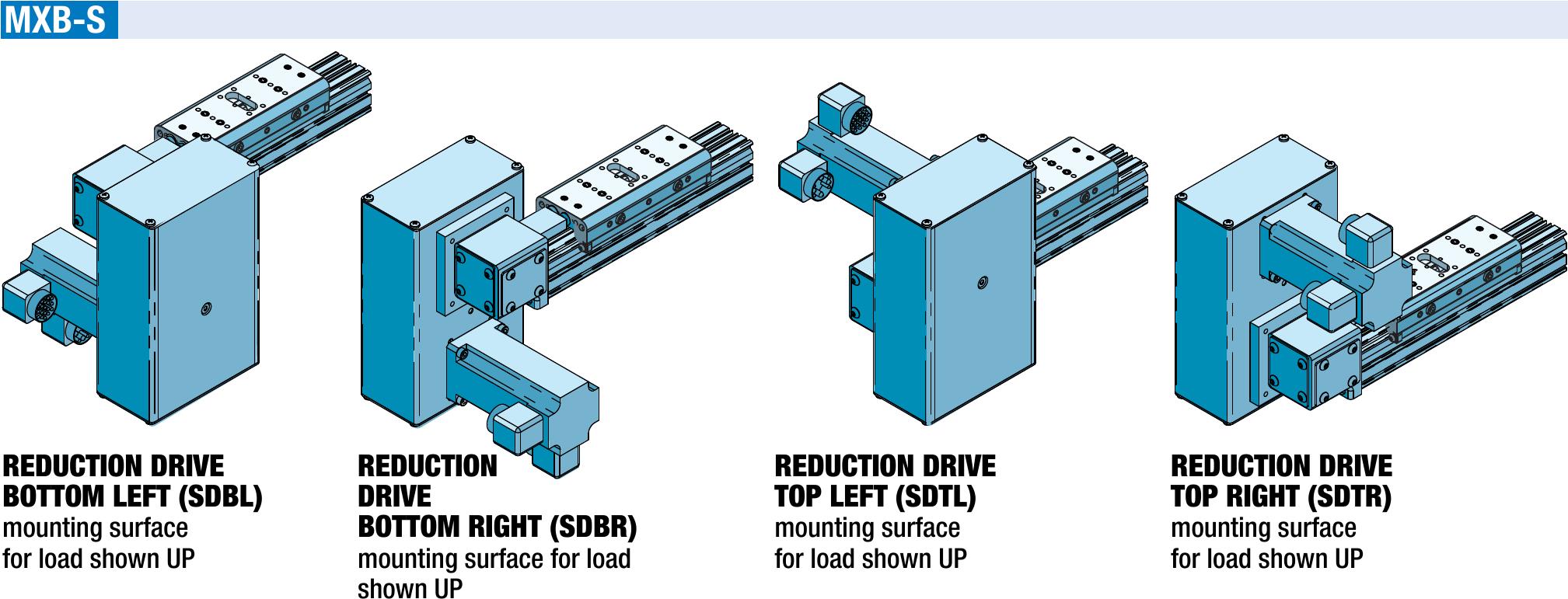 MXB-S

REDUCTION DRIVE
BOTTOM LEFT (SDBL)
mounting surface
for load shown UP

REDUCTION
DRIVE
BOTTOM RIGHT (SDBR)
mounting surface for load
shown UP

REDUCTION DRIVE
TOP LEFT (SDTL)
mounting surface
for load shown UP

REDUCTION DRIVE
TOP RIGHT (SDTR)
mounting surface
for load shown UP