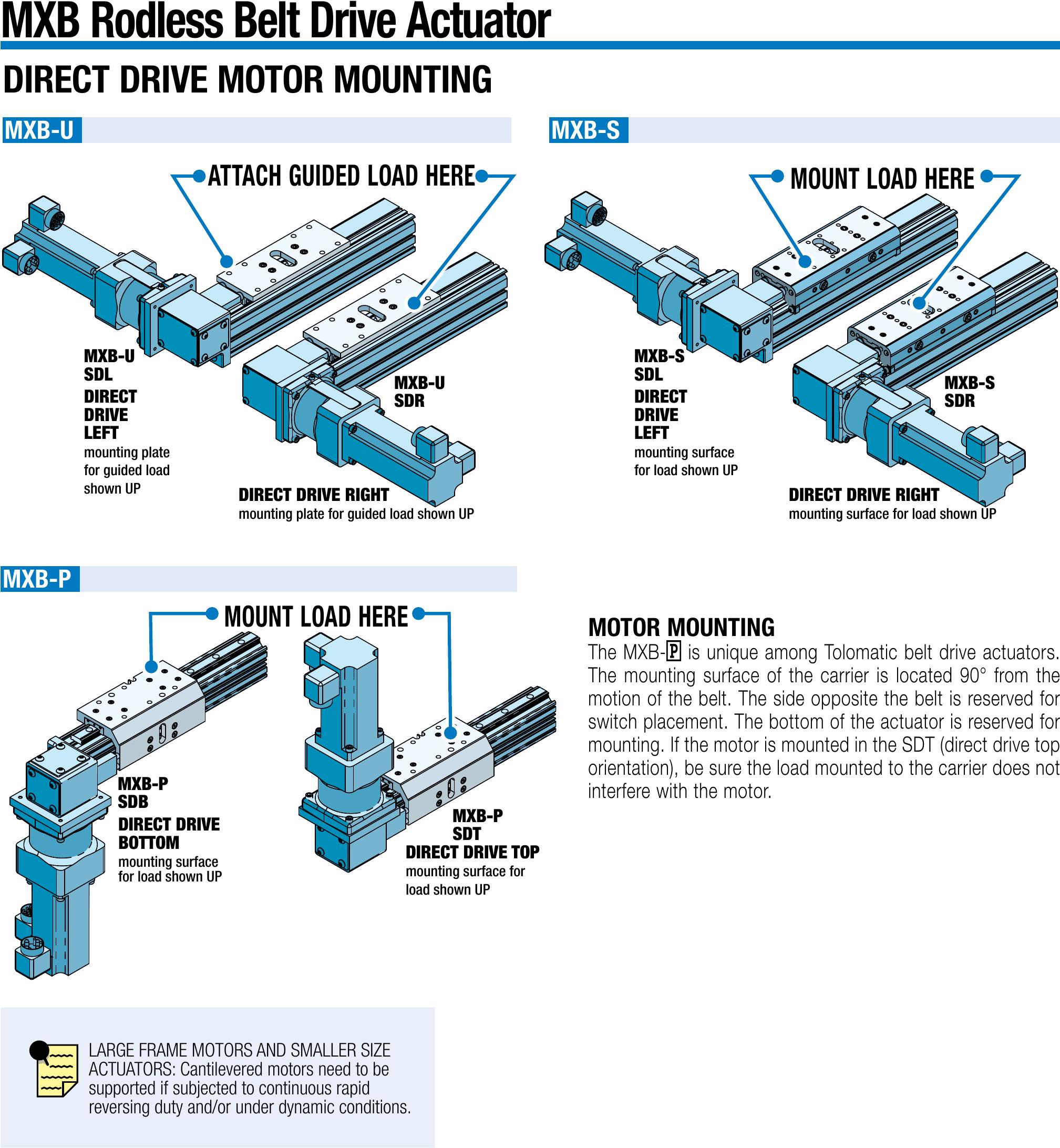 MXB Rodless Belt Drive Actuator

DIRECT DRIVE MOTOR MOUNTING

MXB-U

ATTACH GUIDED LOAD HERE

MXB-U
SDL
DIRECT
DRIVE
LEFT
mounting plate for guided load shown UP

MXB-U
SDR

DIRECT DRIVE RIGHT
mounting plate for guided load shown UP

MXB-S

MOUNT LOAD HERE

MXB-S
SDL
DIRECT
DRIVE
LEFT
mounting surface for load shown UP

MXB-S
SDR

DIRECT DRIVE RIGHT
mounting surface for load shown UP

MXB-P

MOUNT LOAD HERE

MXB-P
SDB
DIRECT DRIVE
BOTTOM
mounting surface for load shown UP

MXB-P
SDT
DIRECT DRIVE TOP
mounting surface for load shown UP

MOTOR MOUNTING
The MXB-P is unique among Tolomatic belt drive actuators. The mounting surface of the carrier is located 90° from the motion of the belt. The side opposite the belt is reserved for switch placement. The bottom of the actuator is reserved for mounting. If the motor is mounted in the SDT (direct drive top orientation), be sure the load mounted to the carrier does not interfere with the motor.

LARGE FRAME MOTORS AND SMALLER SIZE ACTUATORS: Cantilevered motors need to be supported if subjected to continuous rapid reversing duty and/or under dynamic conditions.