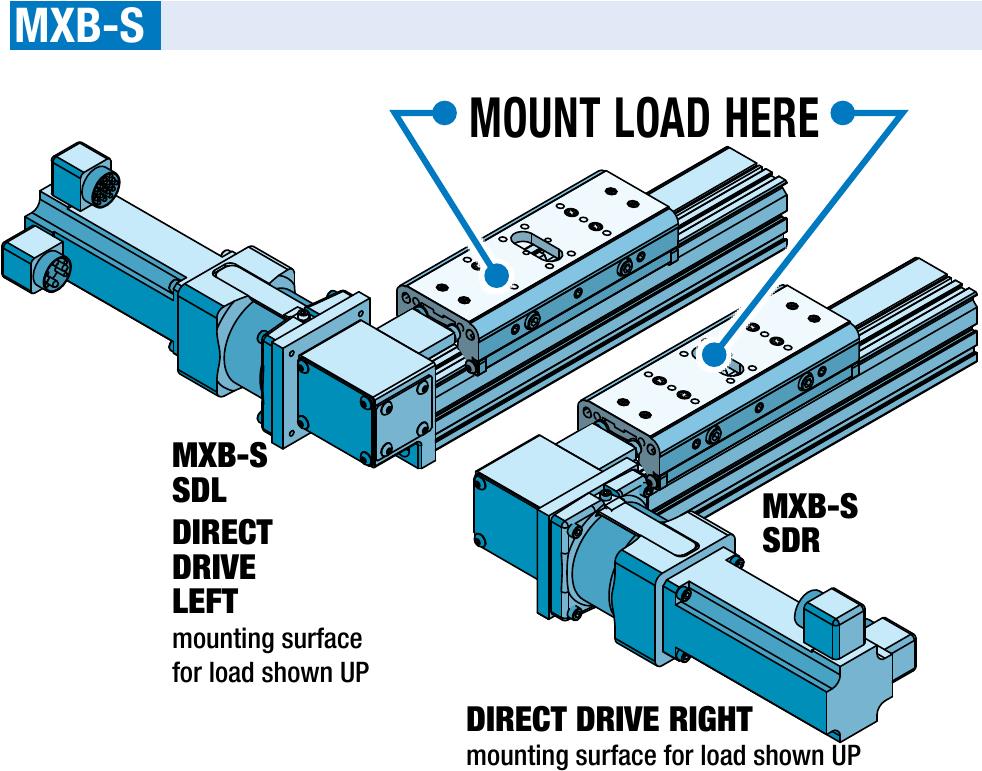 MXB-S

MOUNT LOAD HERE

MXB-S
SDL
DIRECT
DRIVE
LEFT
mounting surface for load shown UP

MXB-S
SDR

DIRECT DRIVE RIGHT
mounting surface for load shown UP