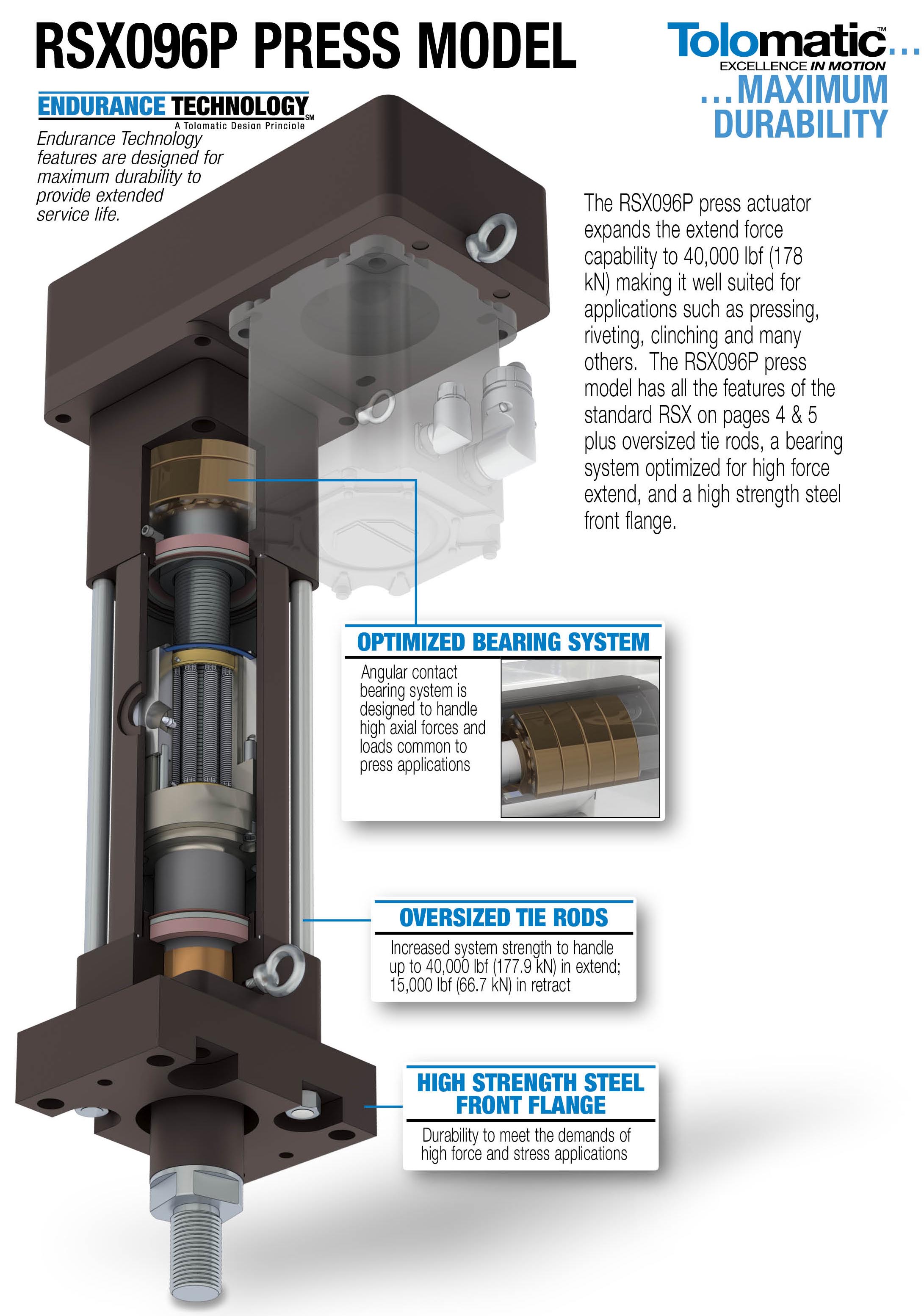 RSX096P PRESS MODEL

Tolomatic™...
EXCELLENCE IN MOTION
...MAXIMUM DURABILITY

ENDURANCE TECHNOLOGY℠
A Tolomatic Design Principle
Endurance Technology features are designed for maximum durability to provide extended service life.

The RSX096P press actuator expands the extend force capability to 40,000 lbf (178 kN) making it well suited for applications such as pressing, riveting, clinching and many others. The RSX096P press model has all the features of the standard RSX on pages 4 & 5 plus oversized tie rods, a bearing system optimized for high force extend, and a high strength steel front flange.

OPTIMIZED BEARING SYSTEM
Angular contact bearing system is designed to handle high axial forces and loads common to press applications

OVERSIZED TIE RODS
Increased system strength to handle up to 40,000 lbf (177.9 kN) in extend; 15,000 lbf (66.7 kN) in retract

HIGH STRENGTH STEEL FRONT FLANGE
Durability to meet the demands of high force and stress applications