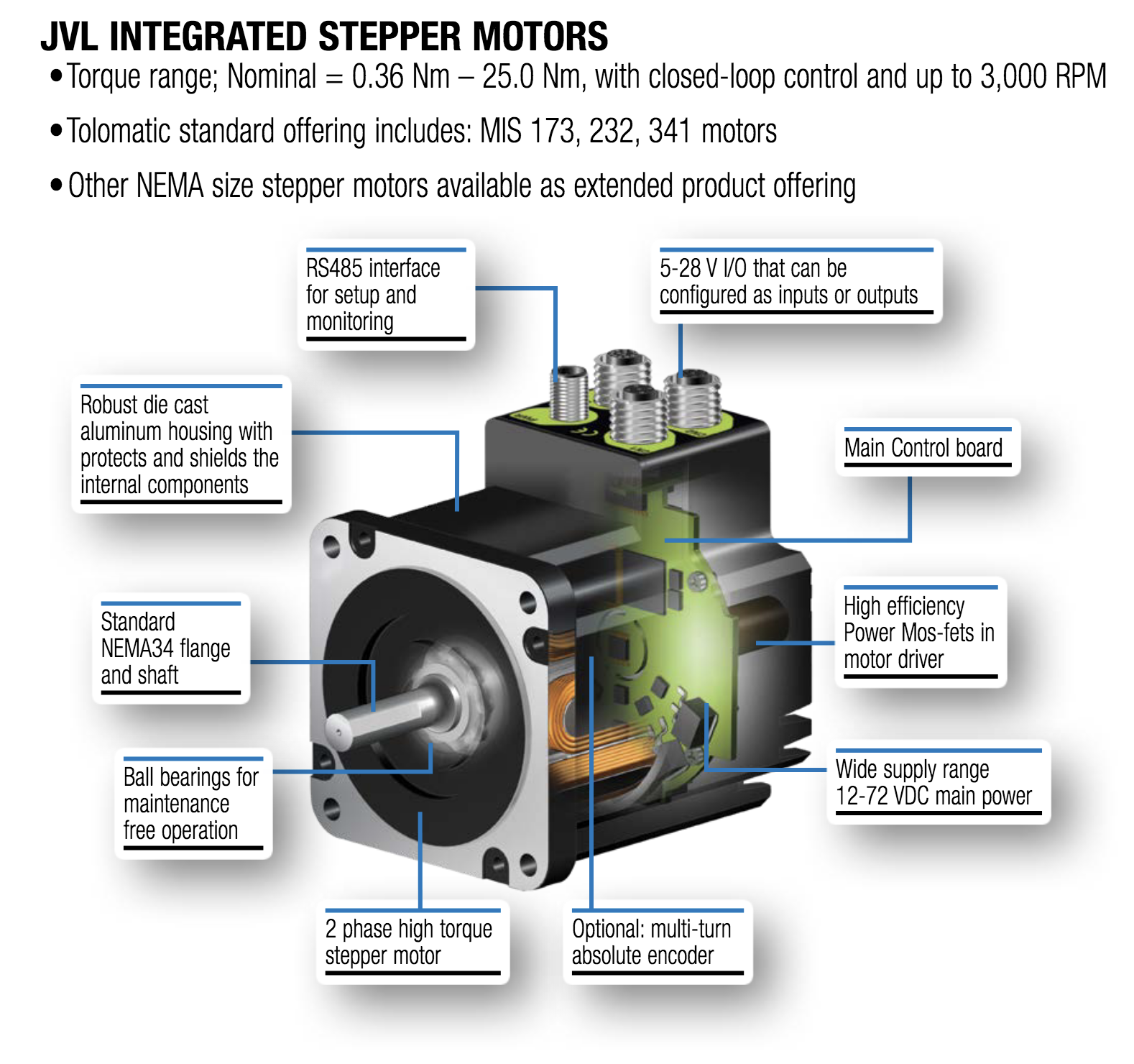 JVL INTEGRATED STEPPER MOTORS

• Torque range; Nominal = 0.36 Nm – 25.0 Nm, with closed-loop control and up to 3,000 RPM

• Tolomatic standard offering includes: MIS 173, 232, 341 motors

• Other NEMA size stepper motors available as extended product offering

RS485 interface for setup and monitoring

5-28 V I/O that can be configured as inputs or outputs

Robust die cast aluminum housing with protects and shields the internal components

Main Control board

Standard NEMA34 flange and shaft

High efficiency Power Mos-fets in motor driver

Ball bearings for maintenance free operation

Wide supply range 12-72 VDC main power

2 phase high torque stepper motor

Optional: multi-turn absolute encoder