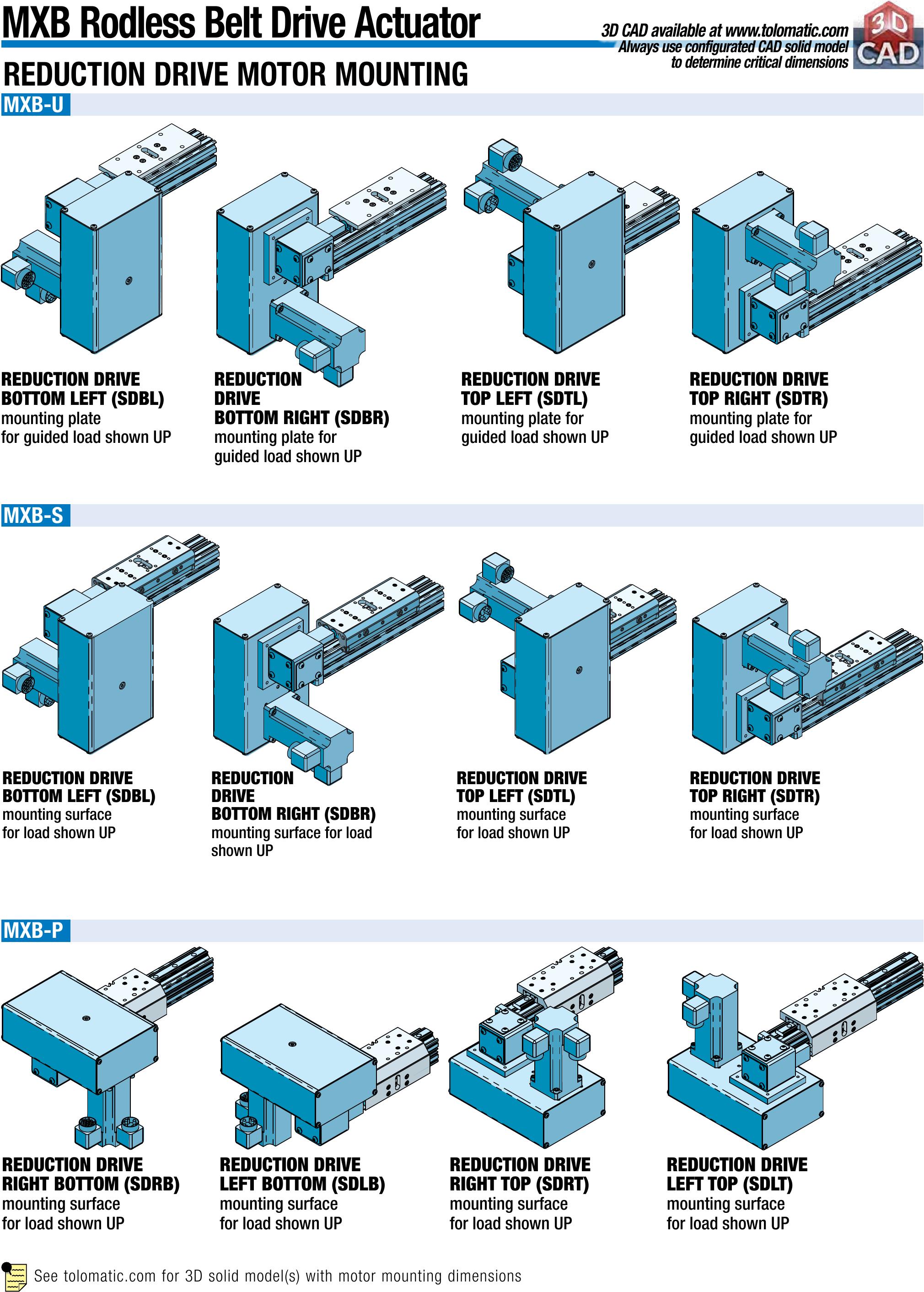 MXB Rodless Belt Drive Actuator

3D CAD available at www.tolomatic.com
Always use configurated CAD solid model to determine critical dimensions

3D CAD

REDUCTION DRIVE MOTOR MOUNTING

MXB-U

REDUCTION DRIVE BOTTOM LEFT (SDBL)
mounting plate for guided load shown UP

REDUCTION DRIVE BOTTOM RIGHT (SDBR)
mounting plate for guided load shown UP

REDUCTION DRIVE TOP LEFT (SDTL)
mounting plate for guided load shown UP

REDUCTION DRIVE TOP RIGHT (SDTR)
mounting plate for guided load shown UP

MXB-S

REDUCTION DRIVE BOTTOM LEFT (SDBL)
mounting surface for load shown UP

REDUCTION DRIVE BOTTOM RIGHT (SDBR)
mounting surface for load shown UP

REDUCTION DRIVE TOP LEFT (SDTL)
mounting surface for load shown UP

REDUCTION DRIVE TOP RIGHT (SDTR)
mounting surface for load shown UP

MXB-P

REDUCTION DRIVE RIGHT BOTTOM (SDRB)
mounting surface for load shown UP

REDUCTION DRIVE LEFT BOTTOM (SDLB)
mounting surface for load shown UP

REDUCTION DRIVE RIGHT TOP (SDRT)
mounting surface for load shown UP

REDUCTION DRIVE LEFT TOP (SDLT)
mounting surface for load shown UP

See tolomatic.com for 3D solid model(s) with motor mounting dimensions