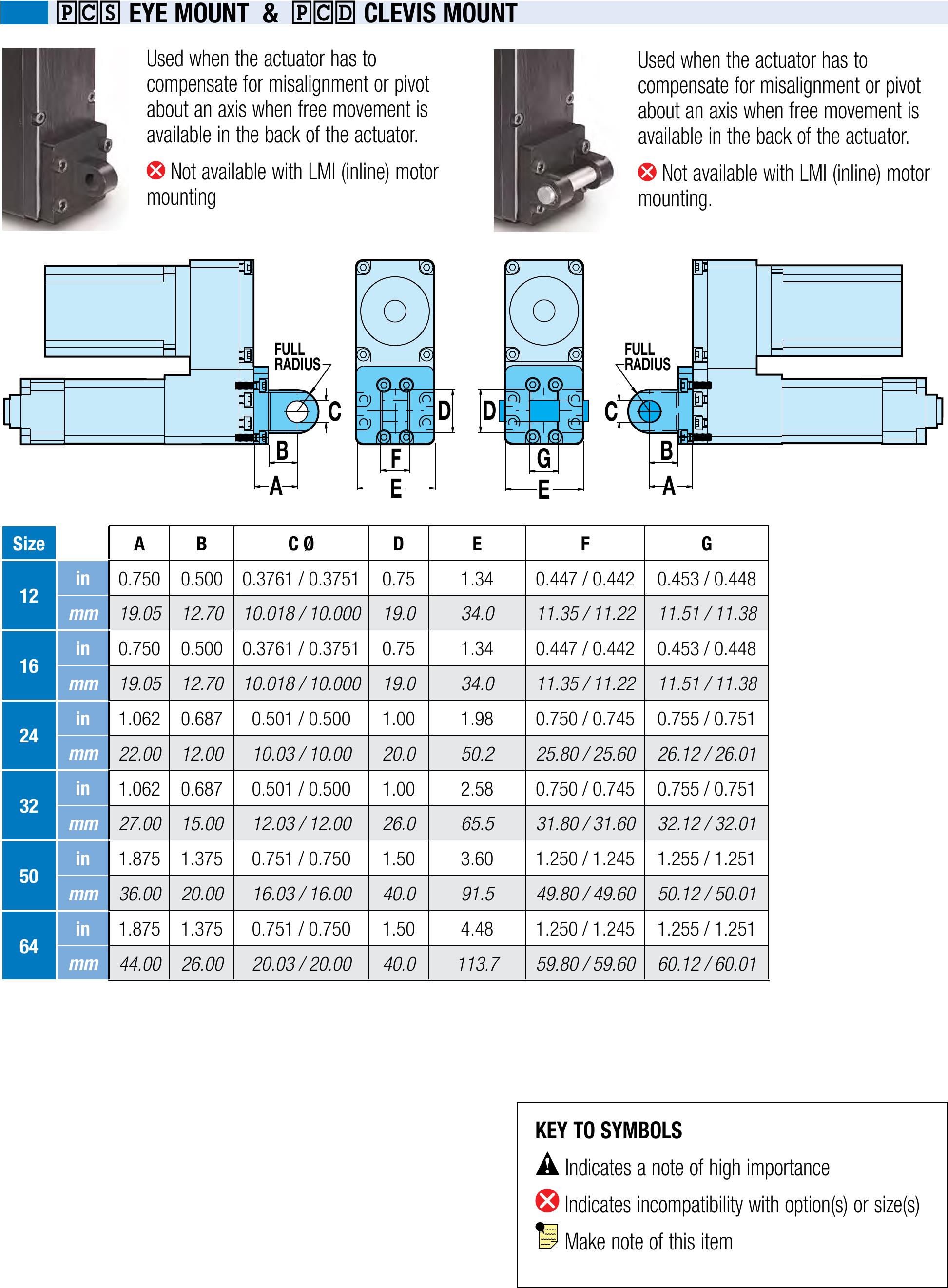 PCS EYE MOUNT & PCD CLEVIS MOUNT

Used when the actuator has to compensate for misalignment or pivot about an axis when free movement is available in the back of the actuator.

Not available with LMI (inline) motor mounting

Used when the actuator has to compensate for misalignment or pivot about an axis when free movement is available in the back of the actuator.

Not available with LMI (inline) motor mounting.

FULL RADIUS
C
B
A
D
F
E
D
G
E
FULL RADIUS
C
B
A

| Size | | A | B | C Ø | D | E | F | G |
|---|---|---|---|---|---|---|---|---|
| 12 | in | 0.750 | 0.500 | 0.3761 / 0.3751 | 0.75 | 1.34 | 0.447 / 0.442 | 0.453 / 0.448 |
| | mm | 19.05 | 12.70 | 10.018 / 10.000 | 19.0 | 34.0 | 11.35 / 11.22 | 11.51 / 11.38 |
| 16 | in | 0.750 | 0.500 | 0.3761 / 0.3751 | 0.75 | 1.34 | 0.447 / 0.442 | 0.453 / 0.448 |
| | mm | 19.05 | 12.70 | 10.018 / 10.000 | 19.0 | 34.0 | 11.35 / 11.22 | 11.51 / 11.38 |
| 24 | in | 1.062 | 0.687 | 0.501 / 0.500 | 1.00 | 1.98 | 0.750 / 0.745 | 0.755 / 0.751 |
| | mm | 22.00 | 12.00 | 10.03 / 10.00 | 20.0 | 50.2 | 25.80 / 25.60 | 26.12 / 26.01 |
| 32 | in | 1.062 | 0.687 | 0.501 / 0.500 | 1.00 | 2.58 | 0.750 / 0.745 | 0.755 / 0.751 |
| | mm | 27.00 | 15.00 | 12.03 / 12.00 | 26.0 | 65.5 | 31.80 / 31.60 | 32.12 / 32.01 |
| 50 | in | 1.875 | 1.375 | 0.751 / 0.750 | 1.50 | 3.60 | 1.250 / 1.245 | 1.255 / 1.251 |
| | mm | 36.00 | 20.00 | 16.03 / 16.00 | 40.0 | 91.5 | 49.80 / 49.60 | 50.12 / 50.01 |
| 64 | in | 1.875 | 1.375 | 0.751 / 0.750 | 1.50 | 4.48 | 1.250 / 1.245 | 1.255 / 1.251 |
| | mm | 44.00 | 26.00 | 20.03 / 20.00 | 40.0 | 113.7 | 59.80 / 59.60 | 60.12 / 60.01 |

KEY TO SYMBOLS
Indicates a note of high importance
Indicates incompatibility with option(s) or size(s)
Make note of this item