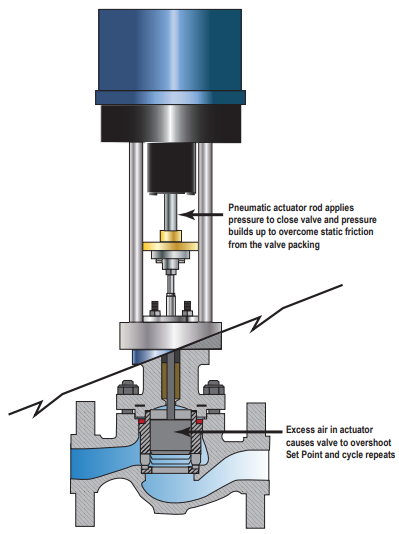 Pneumatic actuator rod applies pressure to close valve and pressure builds up to overcome static friction from the valve packing

Excess air in actuator causes valve to overshoot Set Point and cycle repeats