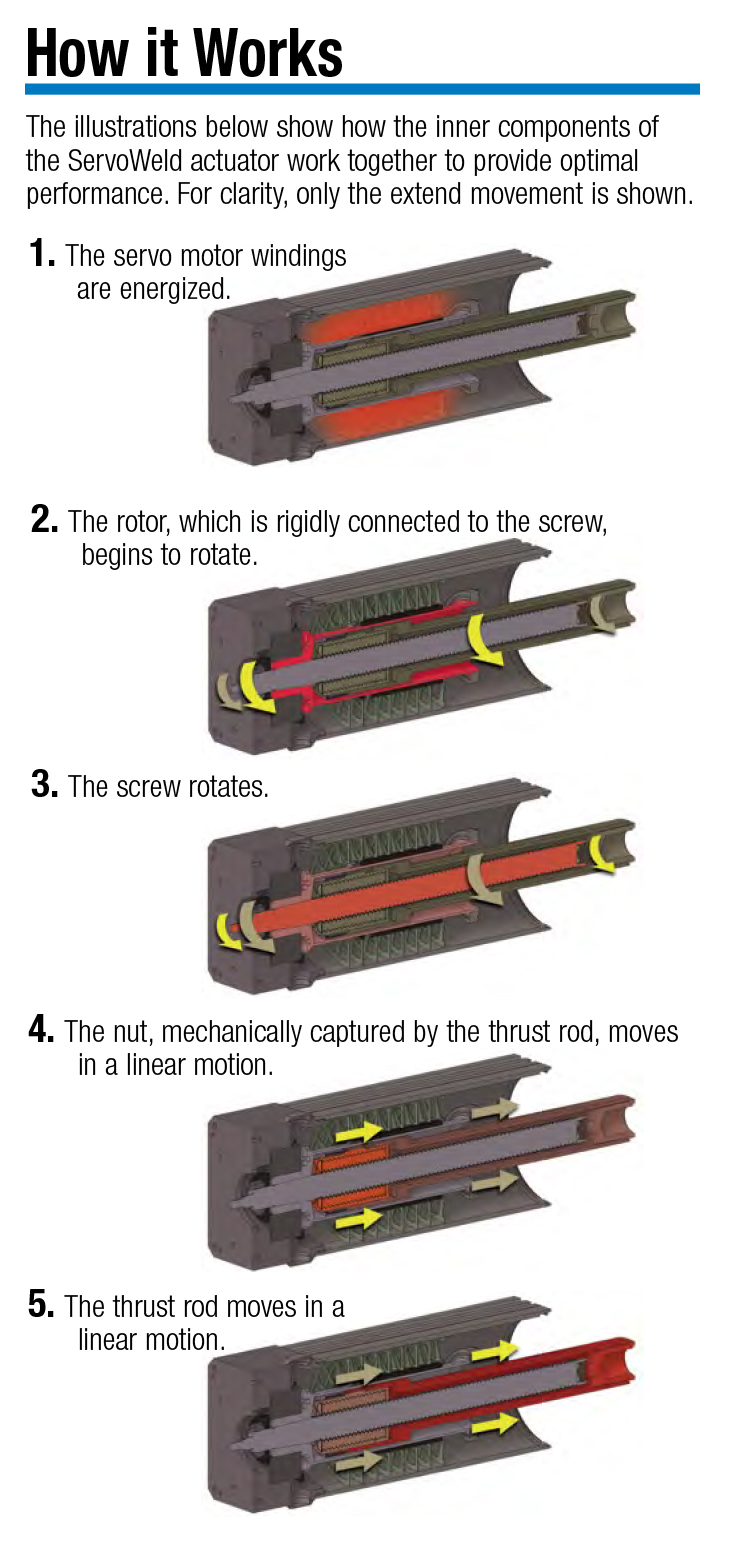 How it Works

The illustrations below show how the inner components of the ServoWeld actuator work together to provide optimal performance. For clarity, only the extend movement is shown.

1. The servo motor windings are energized.

2. The rotor, which is rigidly connected to the screw, begins to rotate.

3. The screw rotates.

4. The nut, mechanically captured by the thrust rod, moves in a linear motion.

5. The thrust rod moves in a linear motion.