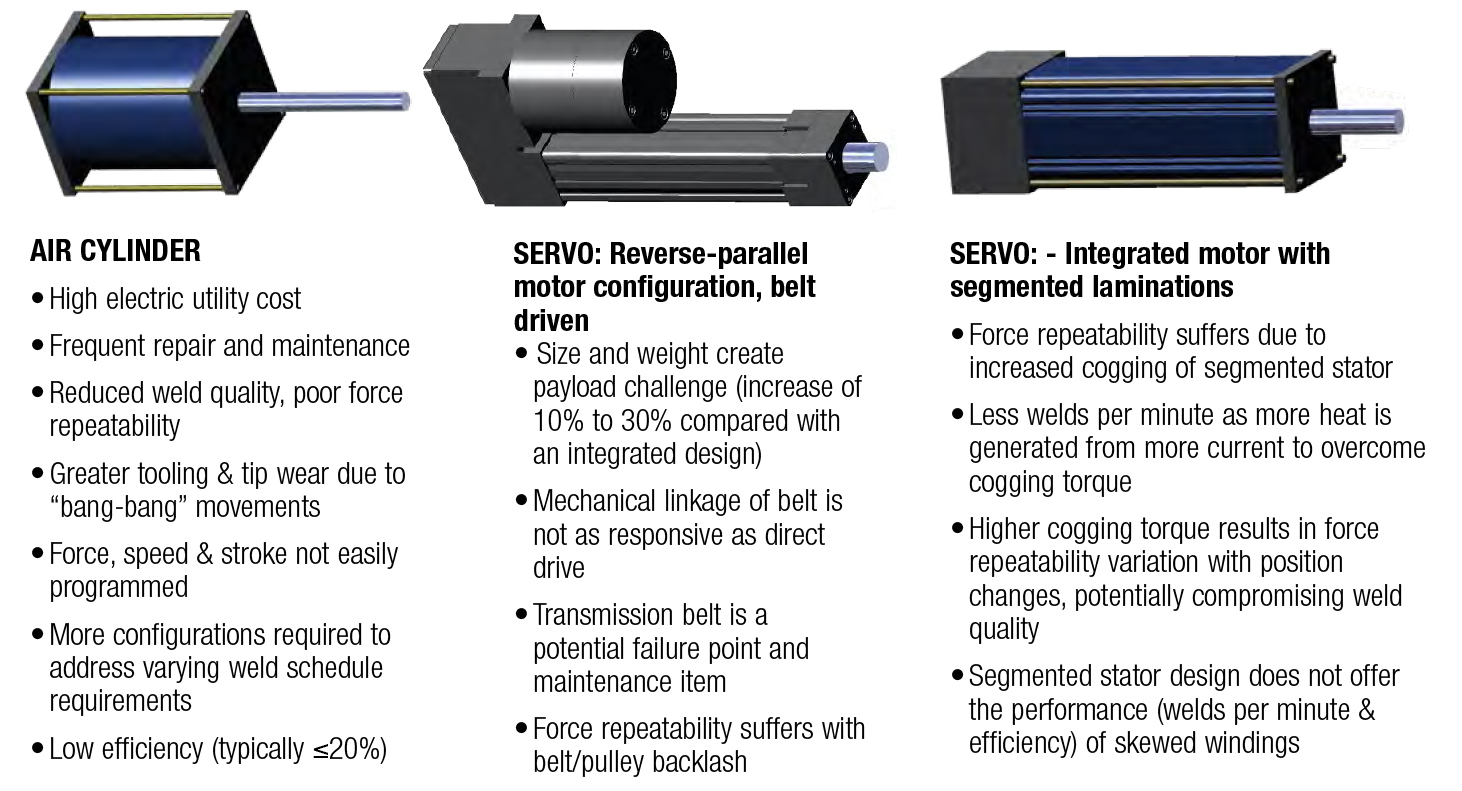 AIR CYLINDER

• High electric utility cost

• Frequent repair and maintenance

• Reduced weld quality, poor force repeatability

• Greater tooling & tip wear due to "bang-bang" movements

• Force, speed & stroke not easily programmed

• More configurations required to address varying weld schedule requirements

• Low efficiency (typically ≤20%)

SERVO: Reverse-parallel motor configuration, belt driven

• Size and weight create payload challenge (increase of 10% to 30% compared with an integrated design)

• Mechanical linkage of belt is not as responsive as direct drive

• Transmission belt is a potential failure point and maintenance item

• Force repeatability suffers with belt/pulley backlash

SERVO: - Integrated motor with segmented laminations

• Force repeatability suffers due to increased cogging of segmented stator

• Less welds per minute as more heat is generated from more current to overcome cogging torque

• Higher cogging torque results in force repeatability variation with position changes, potentially compromising weld quality

• Segmented stator design does not offer the performance (welds per minute & efficiency) of skewed windings